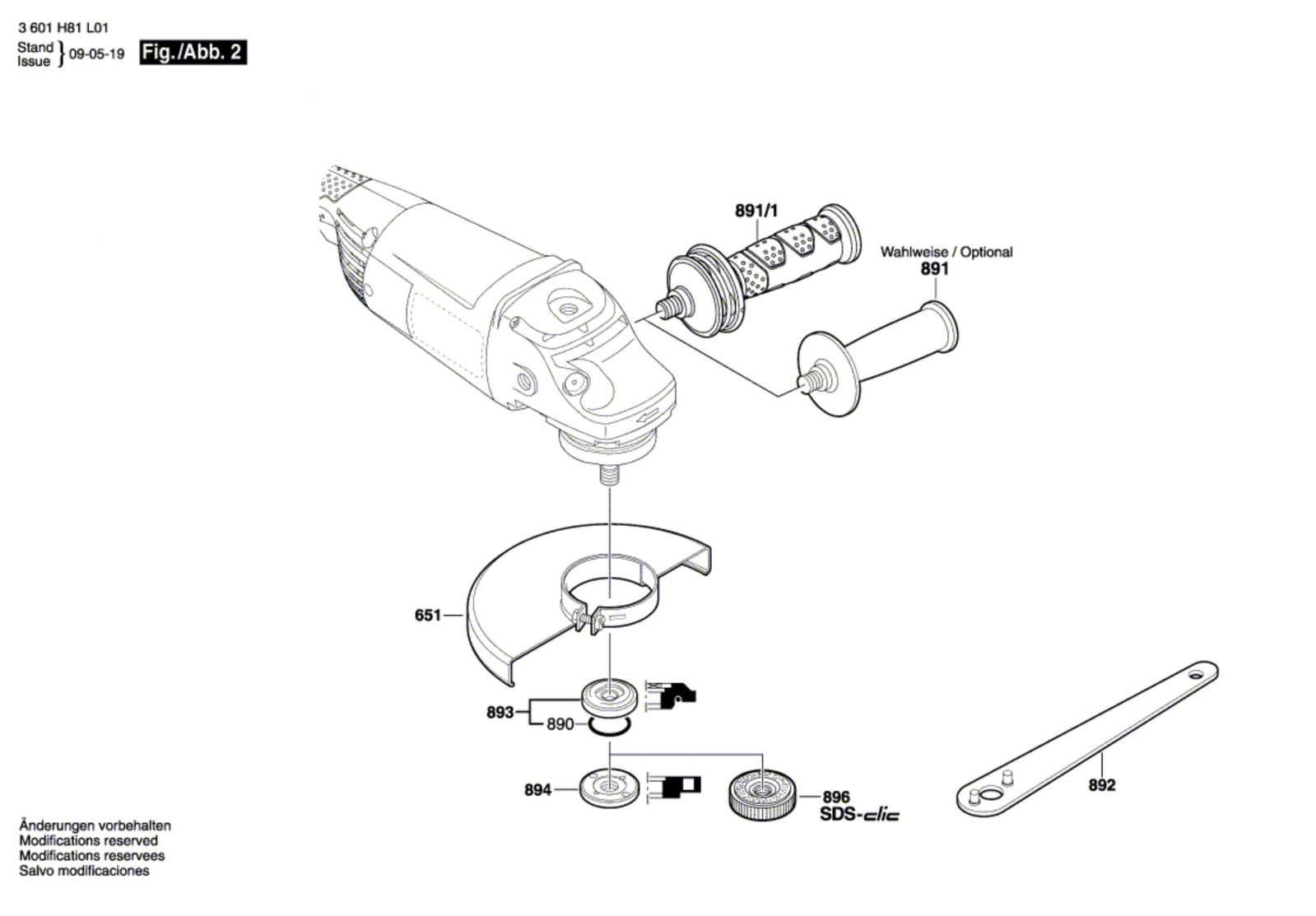 3 601 H81 L01

Stand
Issue } 09-05-19 Fig./Abb. 2

891/1

Wahlweise / Optional
891

651

893

890

894

896
SDS-clic

892

Änderungen vorbehalten
Modifications reserved
Modifications reservees
Salvo modificaciones